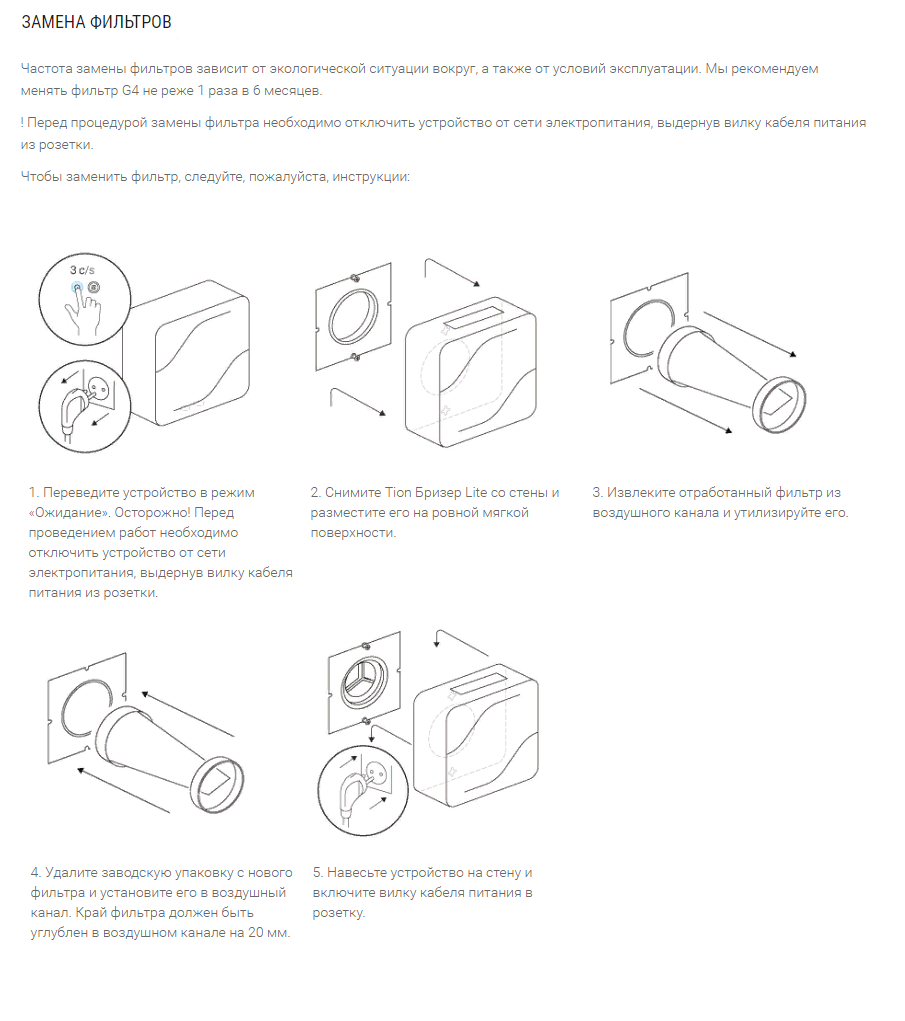 ЗАМЕНА ФИЛЬТРОВ

Частота замены фильтров зависит от экологической ситуации вокруг, а также от условий эксплуатации. Мы рекомендуем менять фильтр G4 не реже 1 раза в 6 месяцев.

! Перед процедурой замены фильтра необходимо отключить устройство от сети электропитания, выдернув вилку кабеля питания из розетки.

Чтобы заменить фильтр, следуйте, пожалуйста, инструкции:

3 c/s

1. Переведите устройство в режим «Ожидание». Осторожно! Перед проведением работ необходимо отключить устройство от сети электропитания, выдернув вилку кабеля питания из розетки.

2. Снимите Tion Бризер Lite со стены и разместите его на ровной мягкой поверхности.

3. Извлеките отработанный фильтр из воздушного канала и утилизируйте его.

4. Удалите заводскую упаковку с нового фильтра и установите его в воздушный канал. Край фильтра должен быть углублен в воздушном канале на 20 мм.

5. Навесьте устройство на стену и включите вилку кабеля питания в розетку.